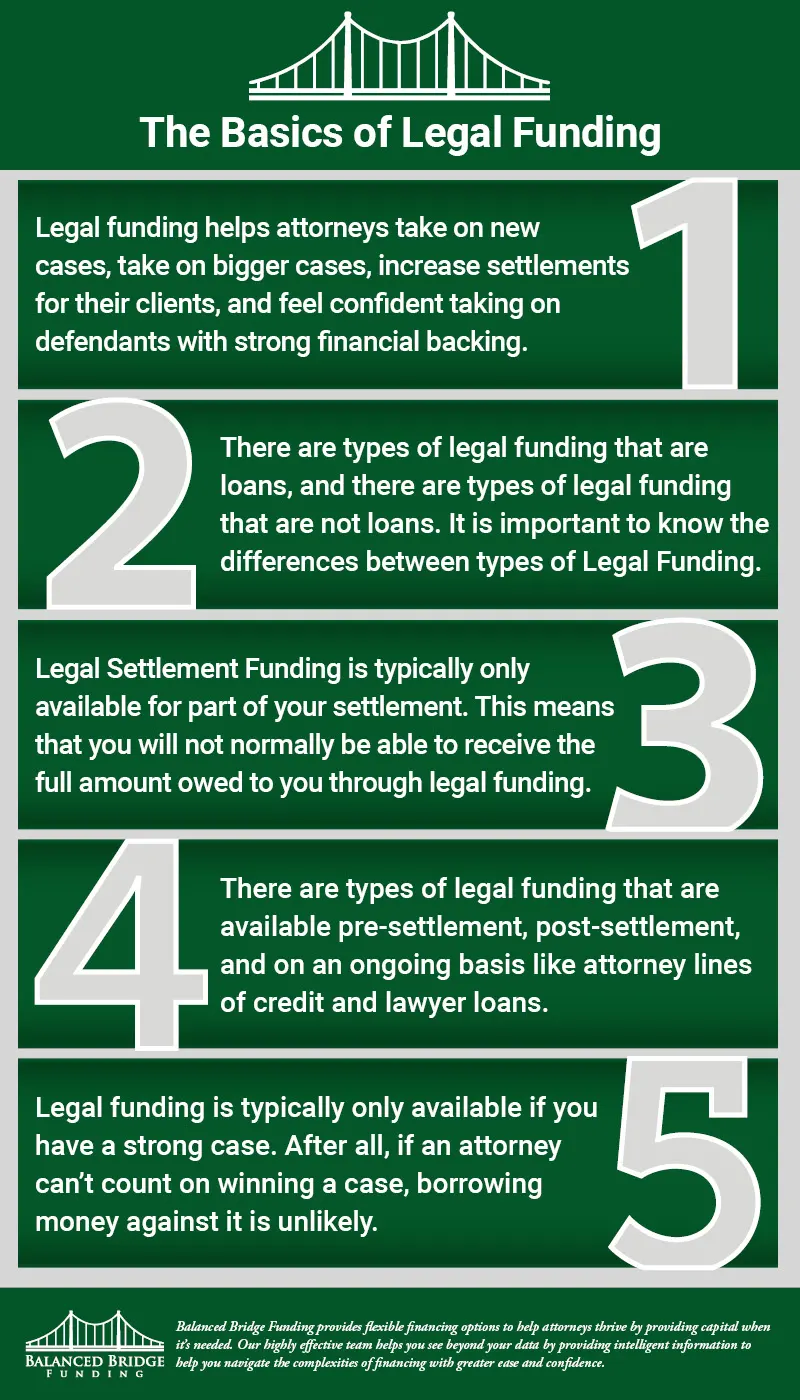 The Basics of Legal Funding

1

Legal funding helps attorneys take on new cases, take on bigger cases, increase settlements for their clients, and feel confident taking on defendants with strong financial backing.

2

There are types of legal funding that are loans, and there are types of legal funding that are not loans. It is important to know the differences between types of Legal Funding.

3

Legal Settlement Funding is typically only available for part of your settlement. This means that you will not normally be able to receive the full amount owed to you through legal funding.

4

There are types of legal funding that are available pre-settlement, post-settlement, and on an ongoing basis like attorney lines of credit and lawyer loans.

5

Legal funding is typically only available if you have a strong case. After all, if an attorney can't count on winning a case, borrowing money against it is unlikely.

BALANCED BRIDGE FUNDING

Balanced Bridge Funding provides flexible financing options to help attorneys thrive by providing capital when it's needed. Our highly effective team helps you see beyond your data by providing intelligent information to help you navigate the complexities of financing with greater ease and confidence.