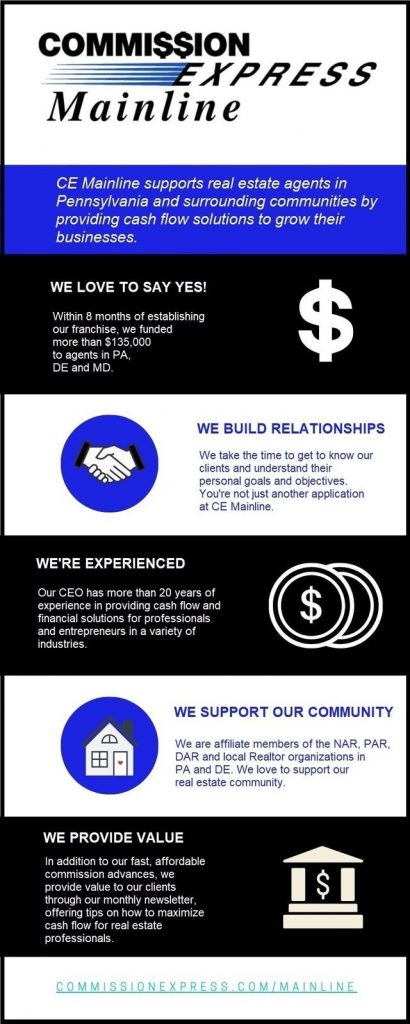 COMMI$$ION
EXPRESS
Mainline

CE Mainline supports real estate agents in Pennsylvania and surrounding communities by providing cash flow solutions to grow their businesses.

WE LOVE TO SAY YES!

Within 8 months of establishing our franchise, we funded more than $135,000 to agents in PA, DE and MD.

$

WE BUILD RELATIONSHIPS

We take the time to get to know our clients and understand their personal goals and objectives. You're not just another application at CE Mainline.

WE'RE EXPERIENCED

Our CEO has more than 20 years of experience in providing cash flow and financial solutions for professionals and entrepreneurs in a variety of industries.

$

WE SUPPORT OUR COMMUNITY

We are affiliate members of the NAR, PAR, DAR and local Realtor organizations in PA and DE. We love to support our real estate community.

WE PROVIDE VALUE

In addition to our fast, affordable commission advances, we provide value to our clients through our monthly newsletter, offering tips on how to maximize cash flow for real estate professionals.

$

COMMISSIONEXPRESS.COM/MAINLINE